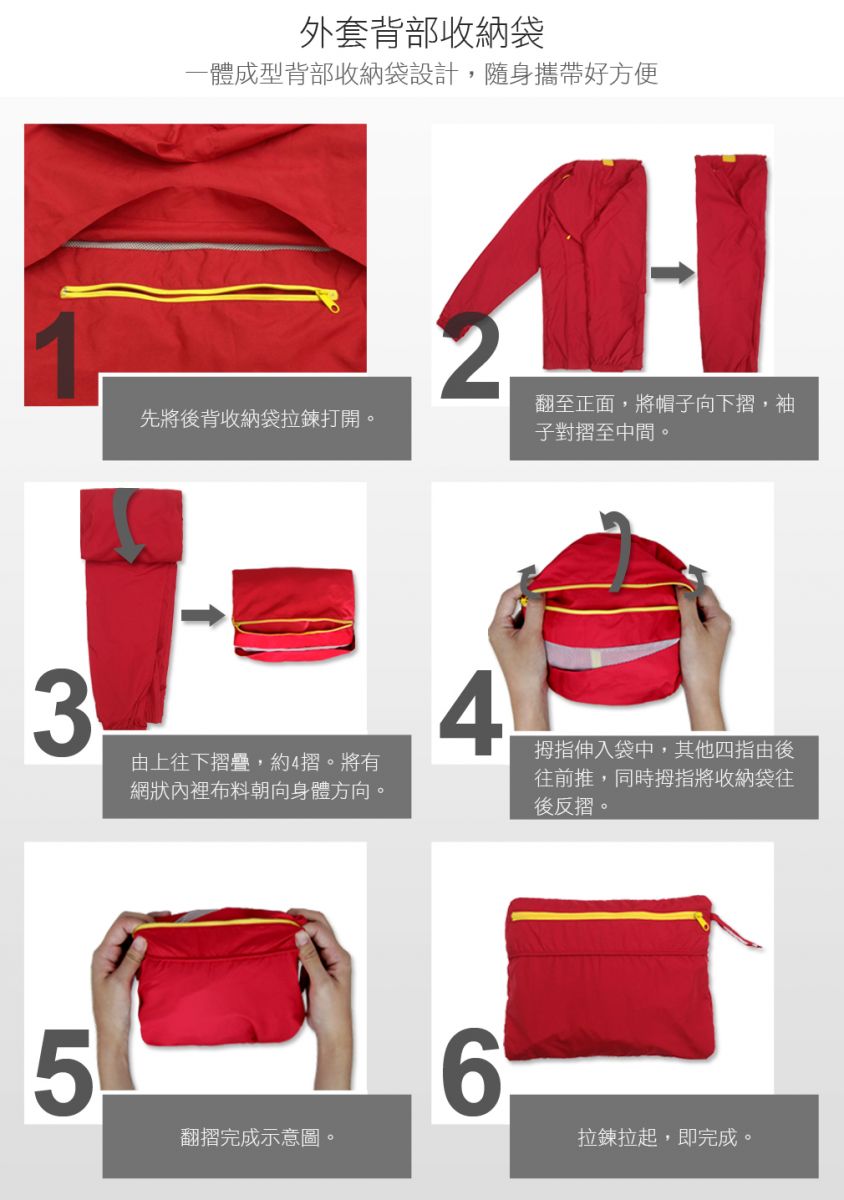 外套背部收納袋
一體成型背部收納袋設計，隨身攜帶好方便

1

先將後背收納袋拉鍊打開。

2

翻至正面，將帽子向下摺，袖子對摺至中間。

3

由上往下摺疊，約4摺。將有網狀內裡布料朝向身體方向。

4

拇指伸入袋中，其他四指由後往前推，同時拇指將收納袋往後反摺。

5

翻摺完成示意圖。

6

拉鍊拉起，即完成。